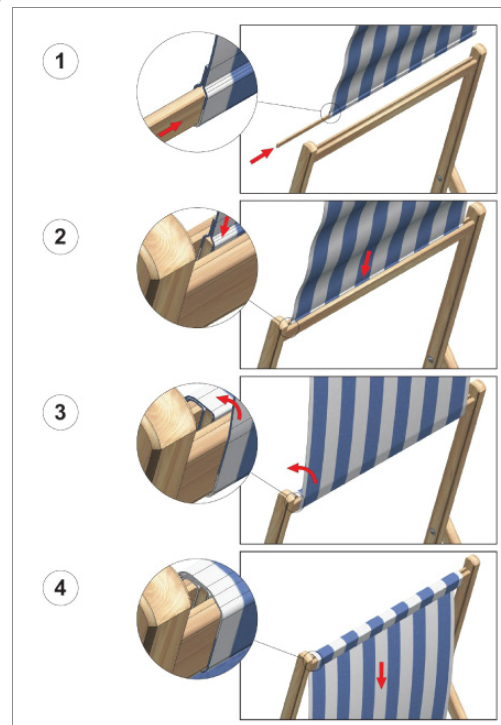 1

2

3

4